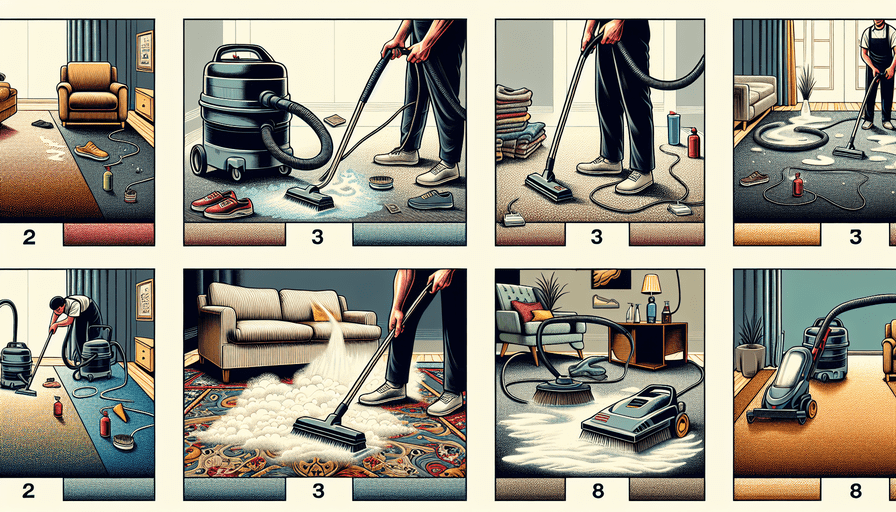 2

3

3

3

2

3

8

8